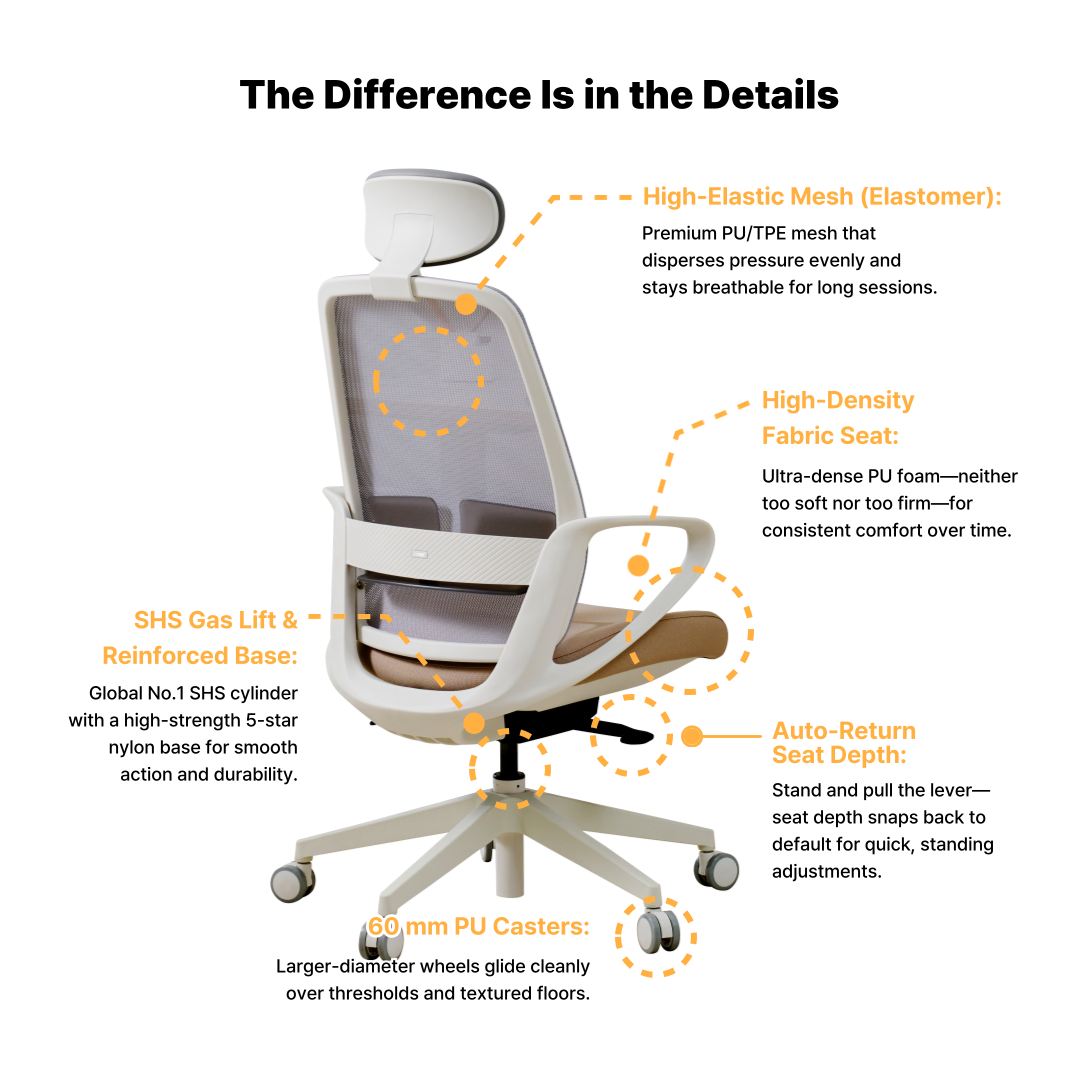 The Difference Is in the Details

High-Elastic Mesh (Elastomer):
Premium PU/TPE mesh that disperses pressure evenly and stays breathable for long sessions.

High-Density Fabric Seat:
Ultra-dense PU foam—neither too soft nor too firm—for consistent comfort over time.

SHS Gas Lift & Reinforced Base:
Global No.1 SHS cylinder with a high-strength 5-star nylon base for smooth action and durability.

Auto-Return Seat Depth:
Stand and pull the lever—seat depth snaps back to default for quick, standing adjustments.

60 mm PU Casters:
Larger-diameter wheels glide cleanly over thresholds and textured floors.