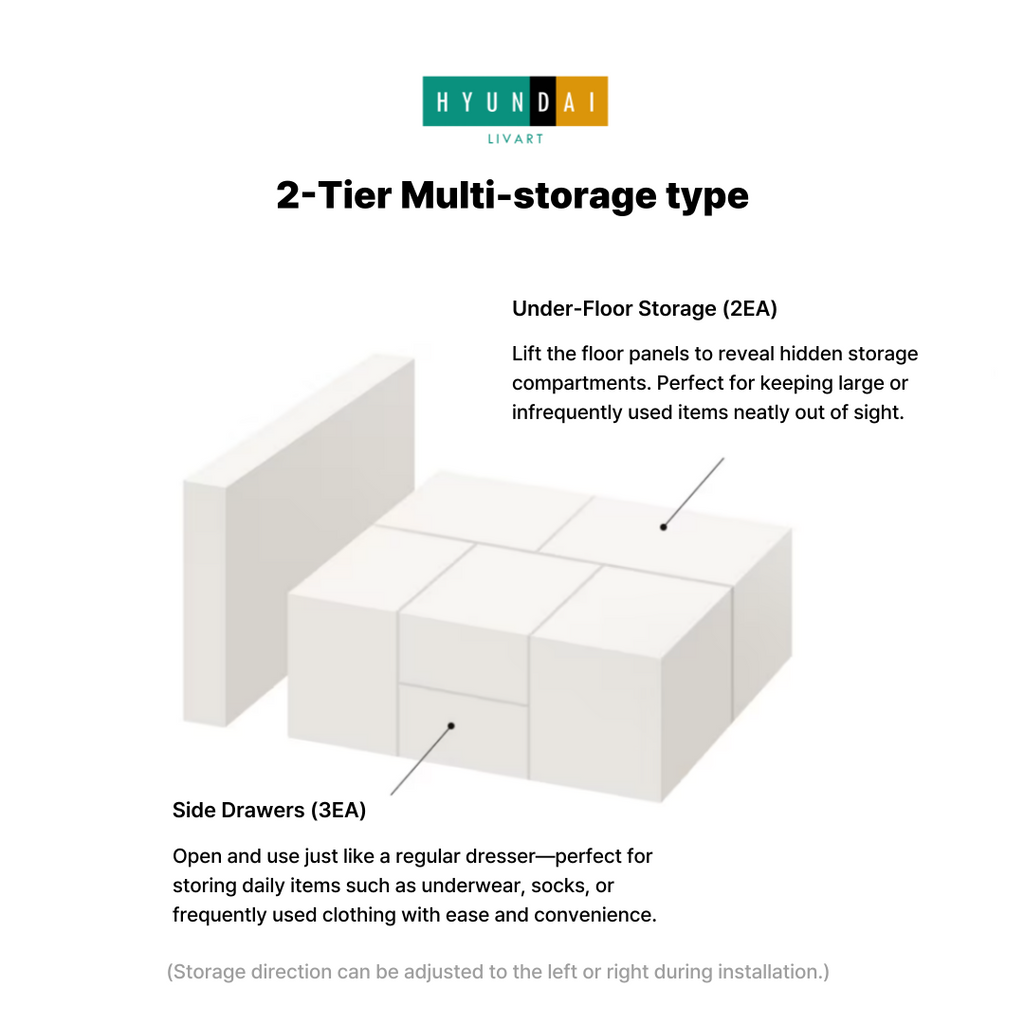 HYUNDAI
LIVART

2-Tier Multi-storage type

Under-Floor Storage (2EA)

Lift the floor panels to reveal hidden storage compartments. Perfect for keeping large or infrequently used items neatly out of sight.

Side Drawers (3EA)

Open and use just like a regular dresser—perfect for storing daily items such as underwear, socks, or frequently used clothing with ease and convenience.

(Storage direction can be adjusted to the left or right during installation.)